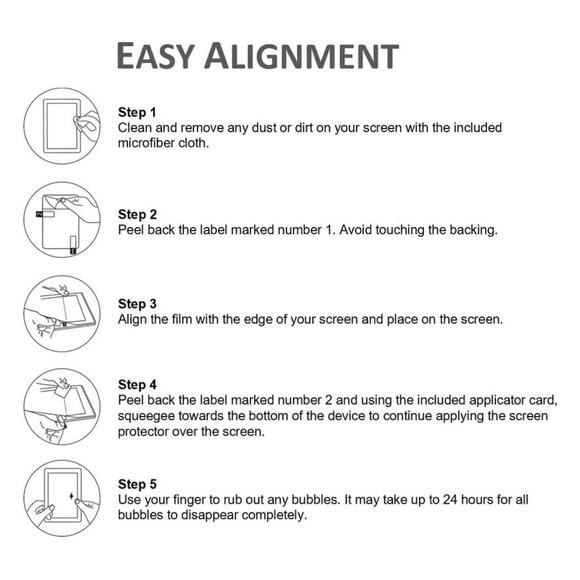 EASY ALIGNMENT

Step 1
Clean and remove any dust or dirt on your screen with the included microfiber cloth.

Step 2
Peel back the label marked number 1. Avoid touching the backing.

Step 3
Align the film with the edge of your screen and place on the screen.

Step 4
Peel back the label marked number 2 and using the included applicator card, squeegee towards the bottom of the device to continue applying the screen protector over the screen.

Step 5
Use your finger to rub out any bubbles. It may take up to 24 hours for all bubbles to disappear completely.